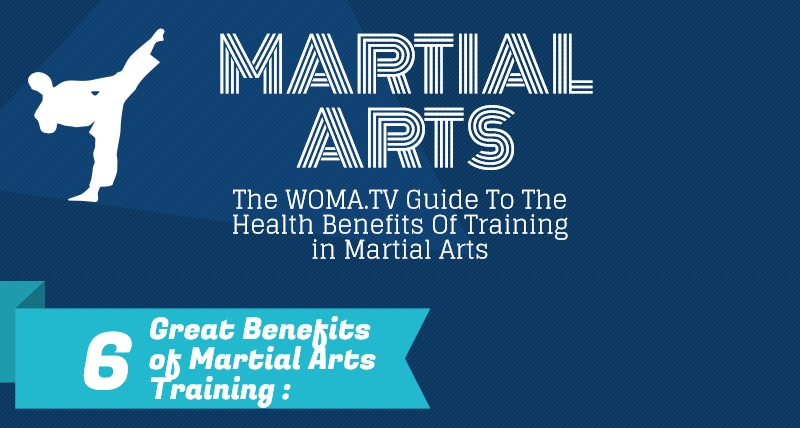 MARTIAL ARTS

The WOMA.TV Guide To The Health Benefits Of Training in Martial Arts

6 Great Benefits of Martial Arts Training :